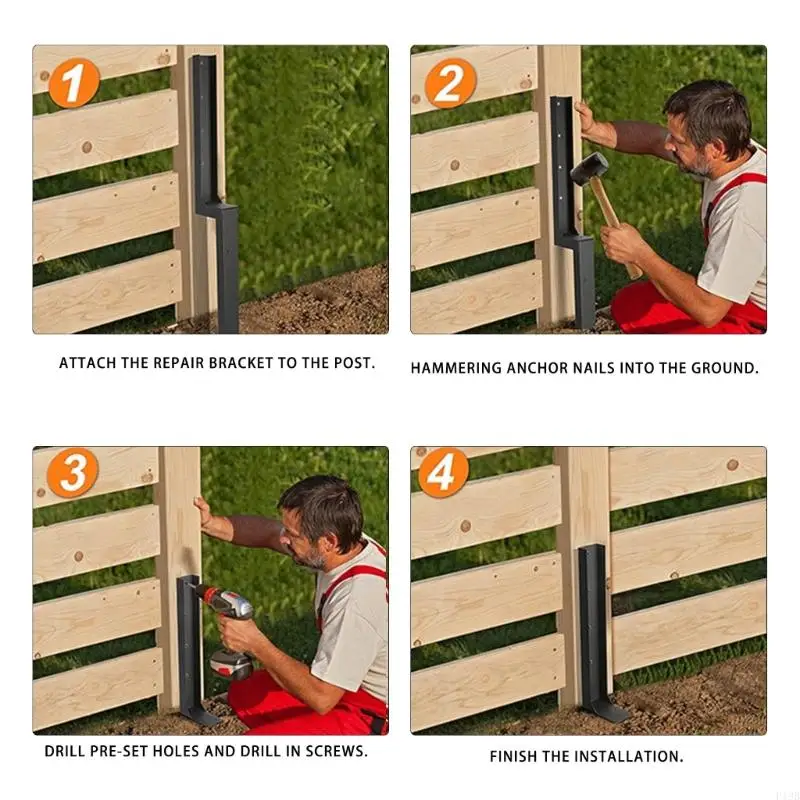 1

ATTACH THE REPAIR BRACKET TO THE POST.

2

HAMMERING ANCHOR NAILS INTO THE GROUND.

3

DRILL PRE-SET HOLES AND DRILL IN SCREWS.

4

FINISH THE INSTALLATION.